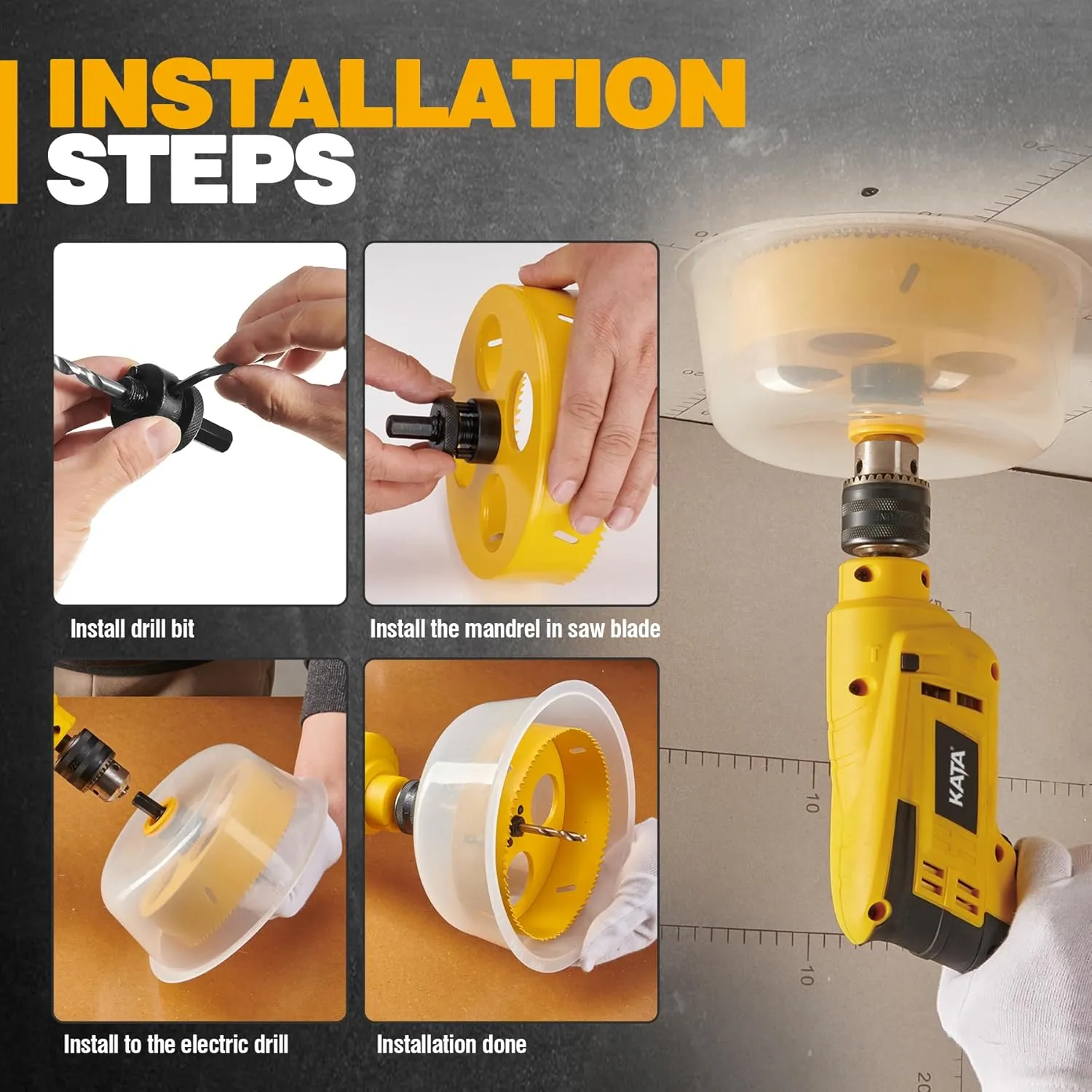 INSTALLATION STEPS

Install drill bit

Install the mandrel in saw blade

Install to the electric drill

Installation done

KATA

10

10

20