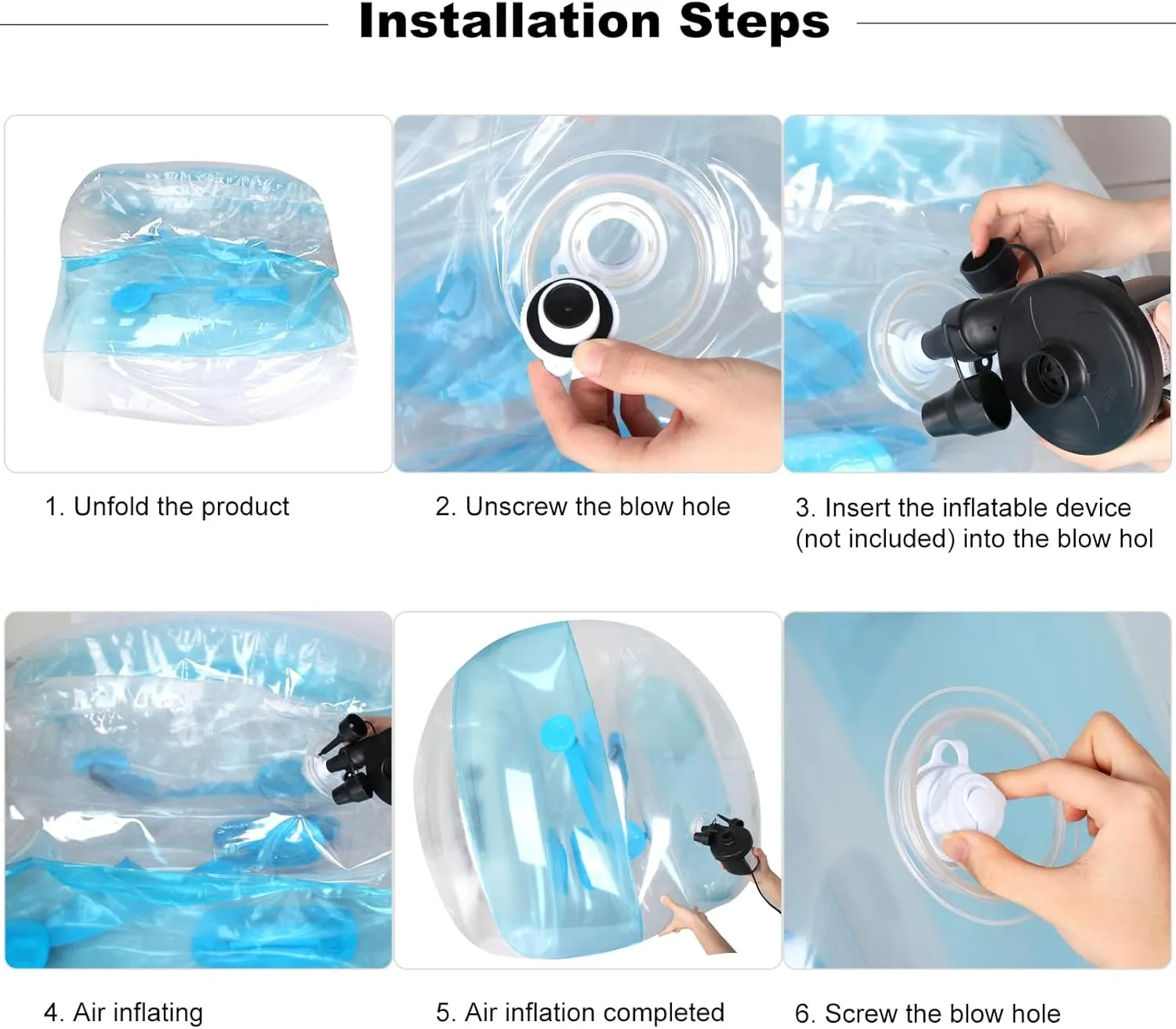 Installation Steps

1. Unfold the product

2. Unscrew the blow hole

3. Insert the inflatable device (not included) into the blow hol

4. Air inflating

5. Air inflation completed

6. Screw the blow hole