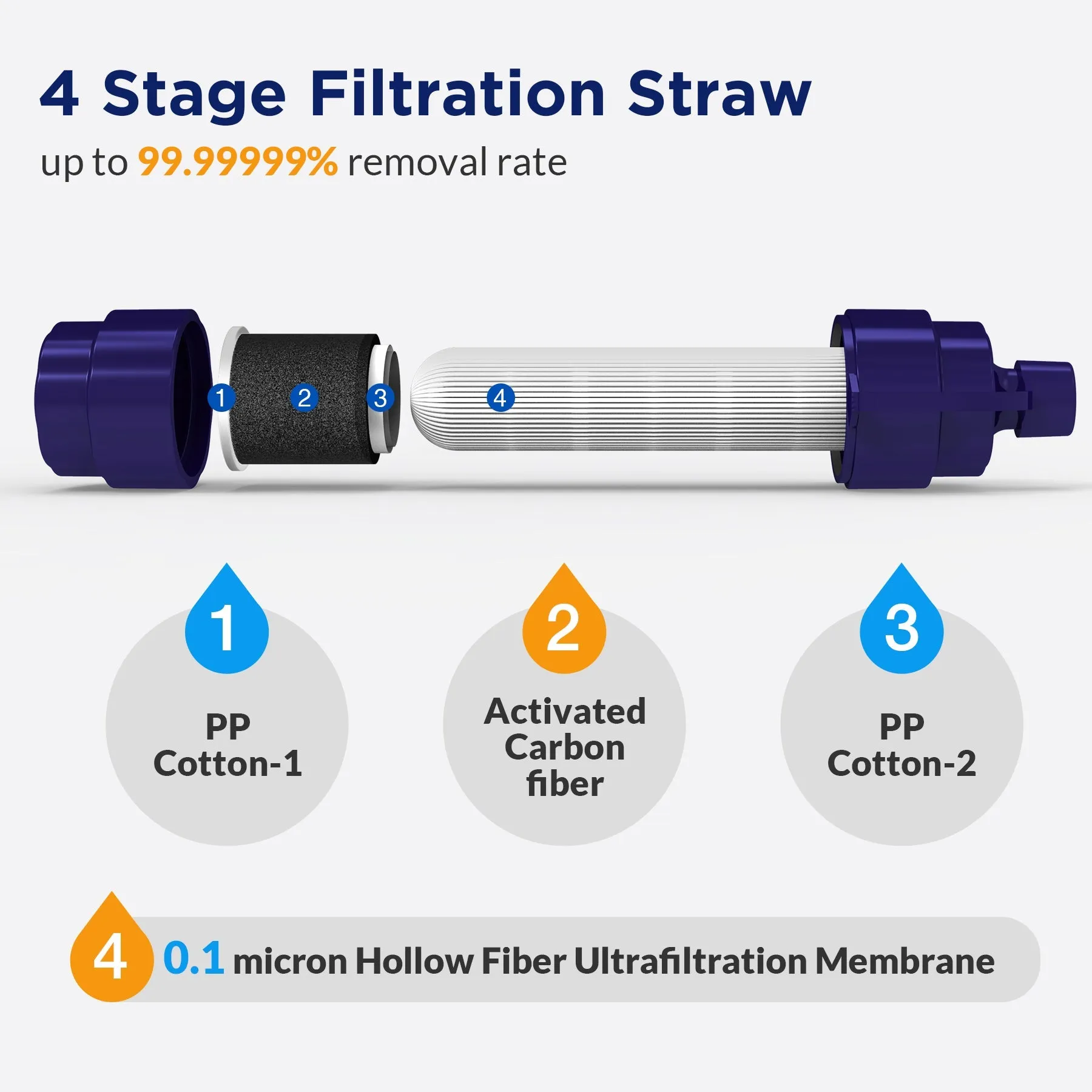 4 Stage Filtration Straw
up to 99.99999% removal rate

1 2 3 4

1
PP
Cotton-1

2
Activated
Carbon
fiber

3
PP
Cotton-2

4 0.1 micron Hollow Fiber Ultrafiltration Membrane