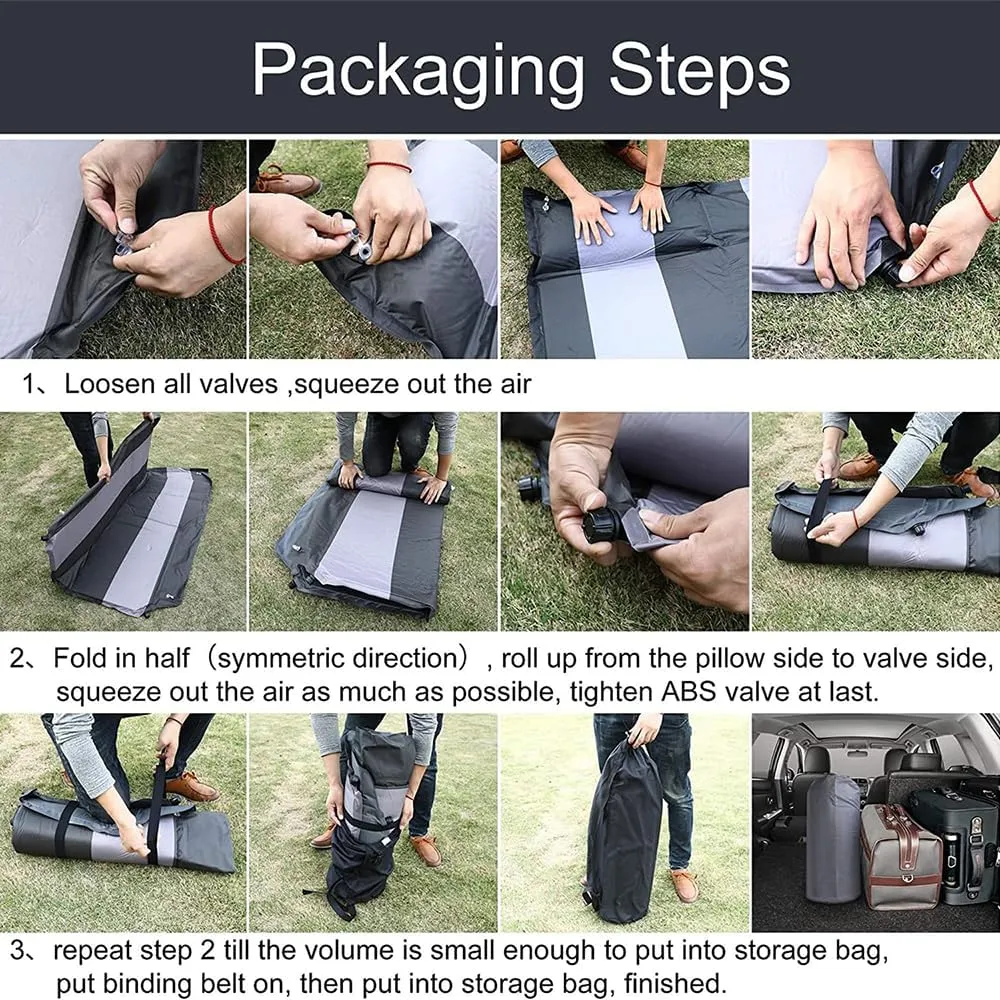 Packaging Steps

1、Loosen all valves ,squeeze out the air

2、Fold in half（symmetric direction）, roll up from the pillow side to valve side, squeeze out the air as much as possible, tighten ABS valve at last.

3、repeat step 2 till the volume is small enough to put into storage bag, put binding belt on, then put into storage bag, finished.