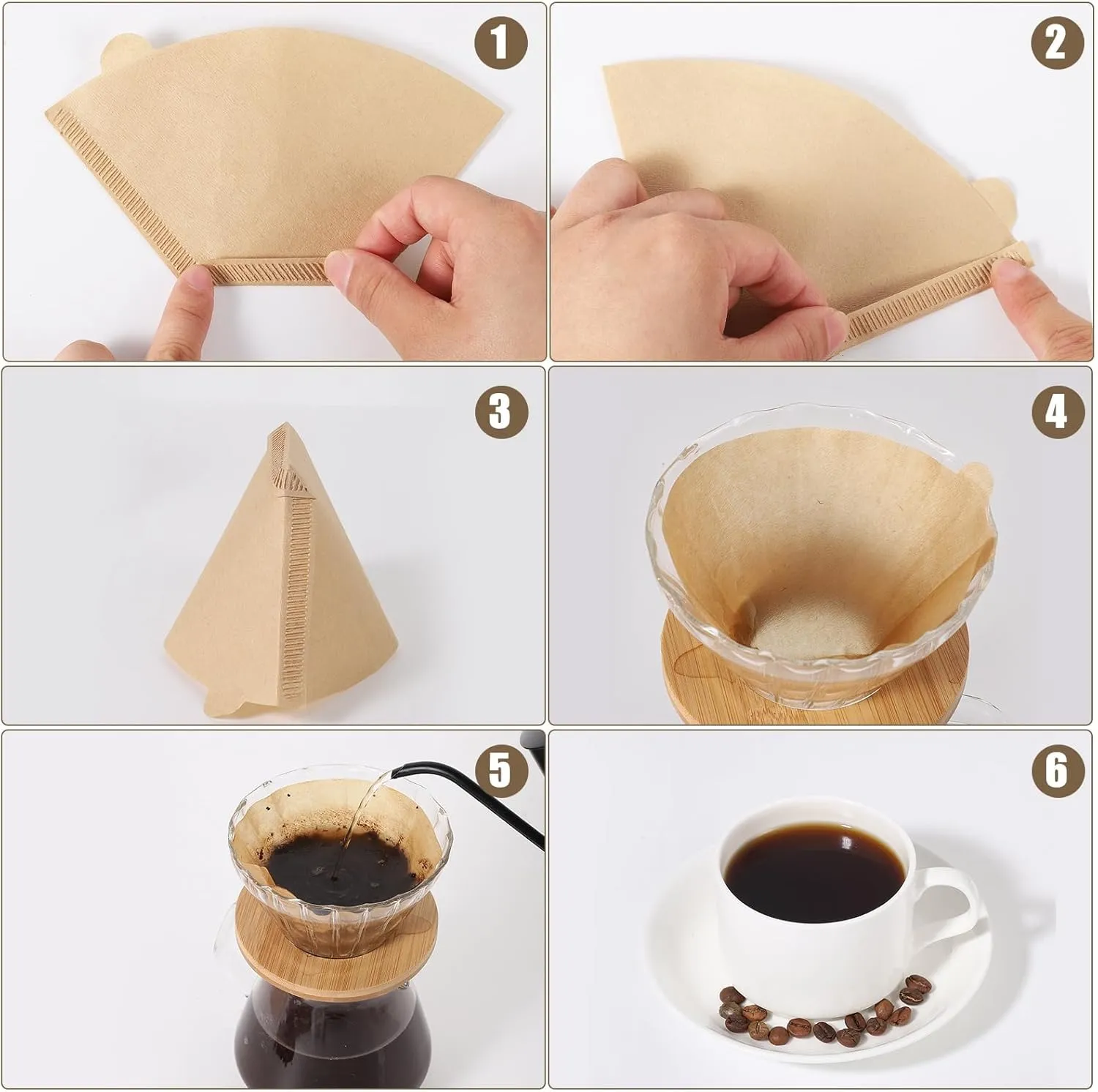 1

2

3

4

5

6